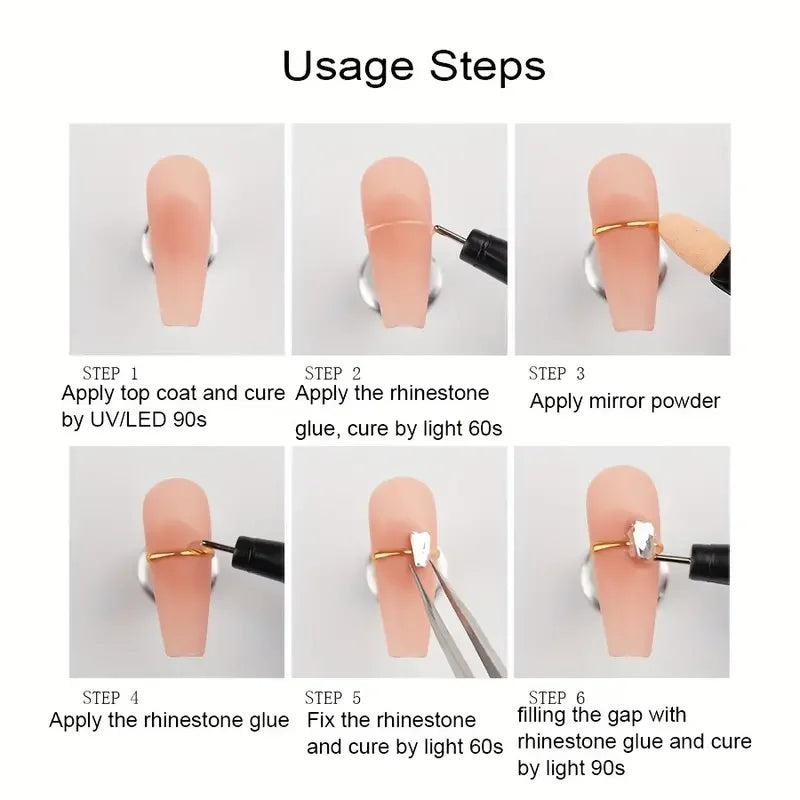 Usage Steps

STEP 1
Apply top coat and cure by UV/LED 90s

STEP 2
Apply the rhinestone glue, cure by light 60s

STEP 3
Apply mirror powder

STEP 4
Apply the rhinestone glue

STEP 5
Fix the rhinestone and cure by light 60s

STEP 6
filling the gap with rhinestone glue and cure by light 90s