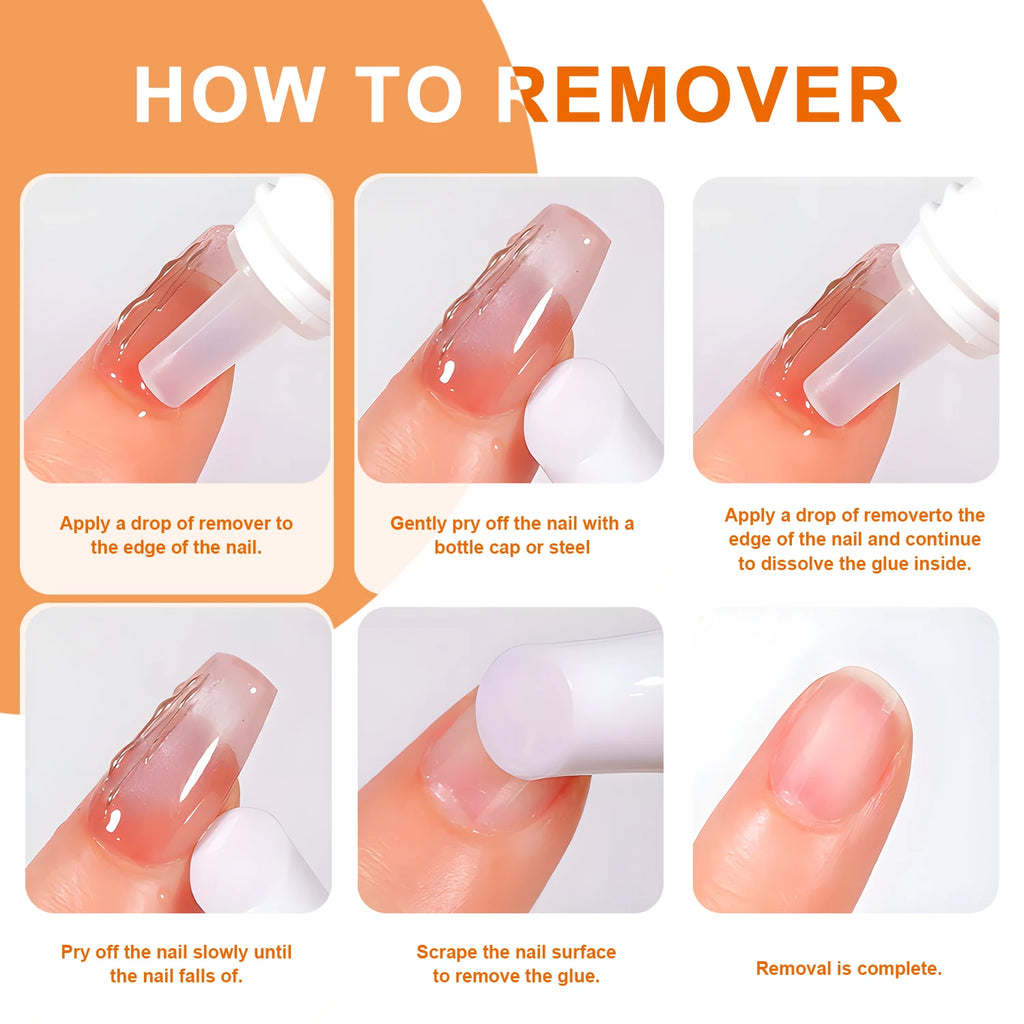 HOW TO REMOVER

Apply a drop of remover to the edge of the nail.

Gently pry off the nail with a bottle cap or steel

Apply a drop of removerto the edge of the nail and continue to dissolve the glue inside.

Pry off the nail slowly until the nail falls of.

Scrape the nail surface to remove the glue.

Removal is complete.